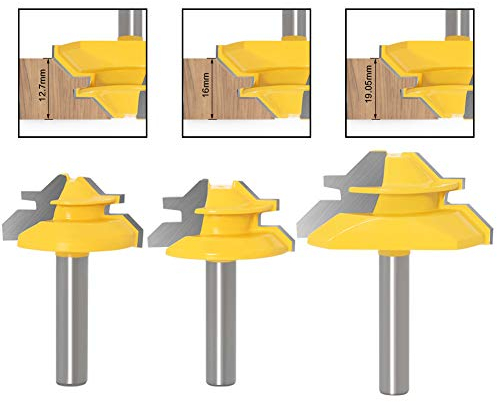 12.7mm

16mm

19.05mm