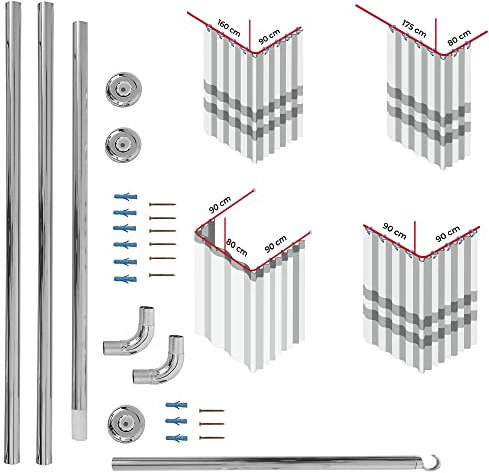 160 cm
90 cm
175 cm
80 cm
90 cm
80 cm
90 cm
90 cm
90 cm