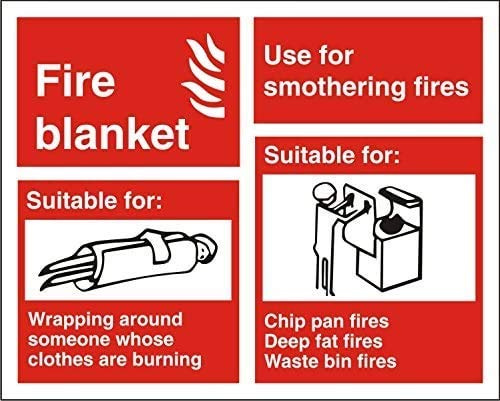 Fire blanket

Suitable for:

Wrapping around someone whose clothes are burning

Use for smothering fires

Suitable for:

Chip pan fires
Deep fat fires
Waste bin fires