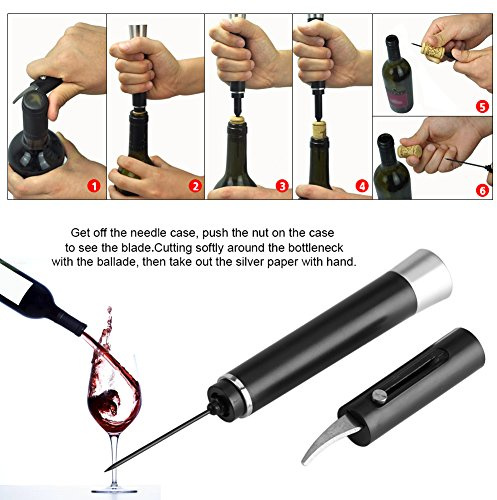 1
2
3
4
5
6

Get off the needle case, push the nut on the case to see the blade.Cutting softly around the bottleneck with the ballade, then take out the silver paper with hand.