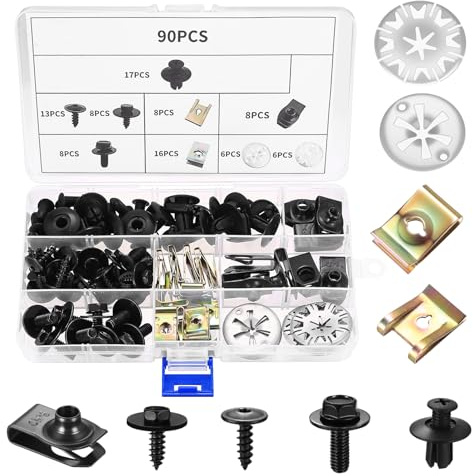 90PCS

17PCS

13PCS 8PCS

8PCS

8PCS

8PCS

16PCS

6PCS 6PCS