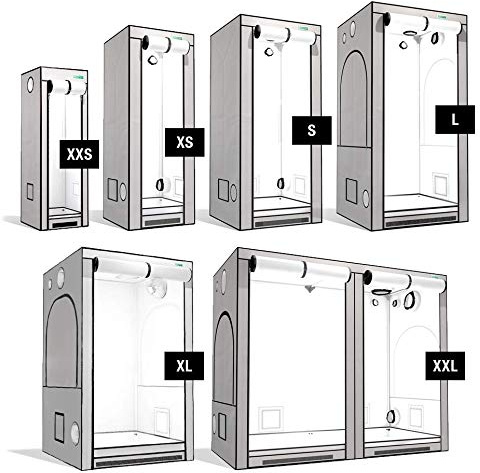 XXS
XS
S
L
XL
XXL