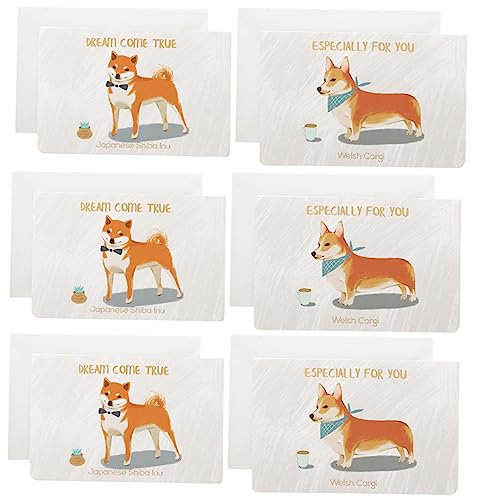 DREAM COME TRUE

Japanese Shiba Inu

ESPECIALLY FOR YOU

Welsh Corgi

DREAM COME TRUE

Japanese Shiba Inu

ESPECIALLY FOR YOU

Welsh Corgi

DREAM COME TRUE

Japanese Shiba Inu

ESPECIALLY FOR YOU

Welsh Corgi