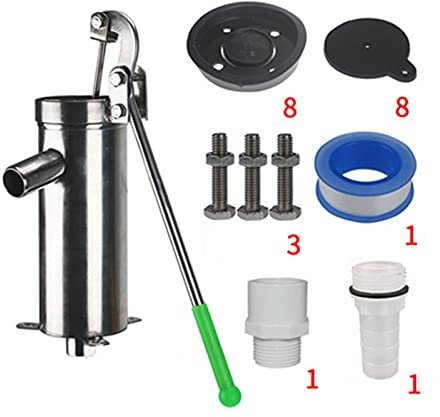 8
8
3
1
1
1