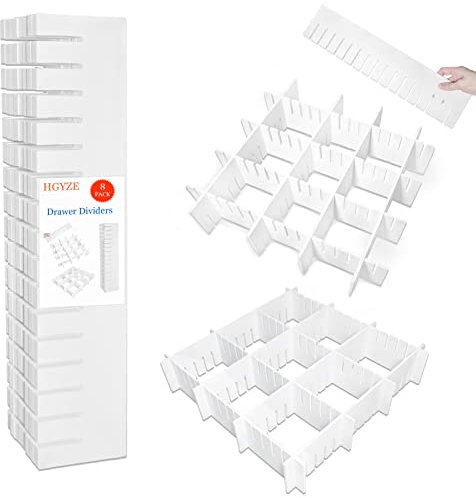 HGYZE
8 PACK
Drawer Dividers