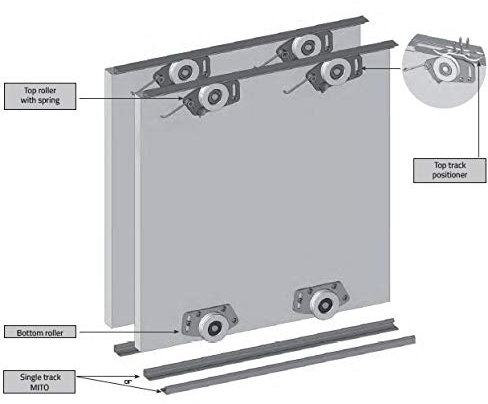 Top roller with spring

Top track positioner

Bottom roller

Single track MITO

or