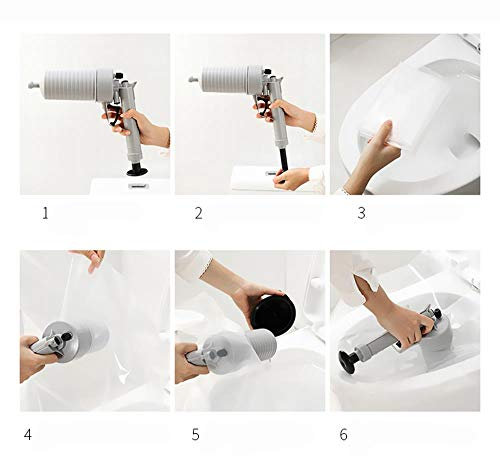 1

2

3

4

5

6