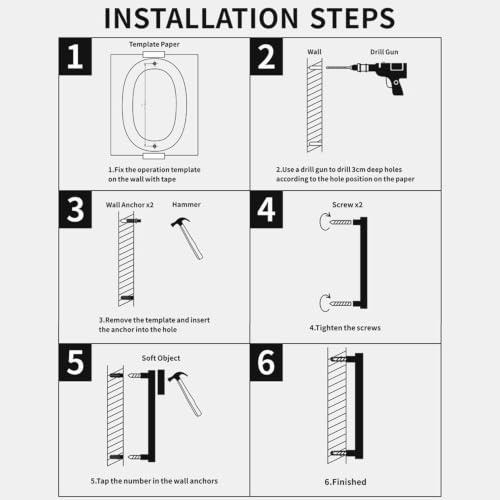 INSTALLATION STEPS

1

Template Paper

1.Fix the operation template on the wall with tape

2

Wall

Drill Gun

2.Use a drill gun to drill 3cm deep holes according to the hole position on the paper

3

Wall Anchor x2

Hammer

3.Remove the template and insert the anchor into the hole

4

Screw x2

4.Tighten the screws

5

Soft Object

5.Tap the number in the wall anchors

6

6.Finished